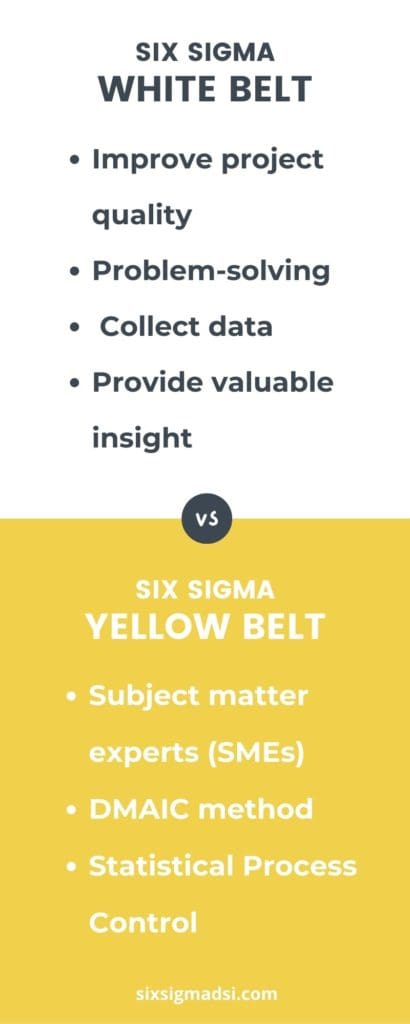 SIX SIGMA
WHITE BELT

• Improve project quality
• Problem-solving
• Collect data
• Provide valuable insight

VS

SIX SIGMA
YELLOW BELT

• Subject matter experts (SMEs)
• DMAIC method
• Statistical Process Control

sixsigmadsi.com