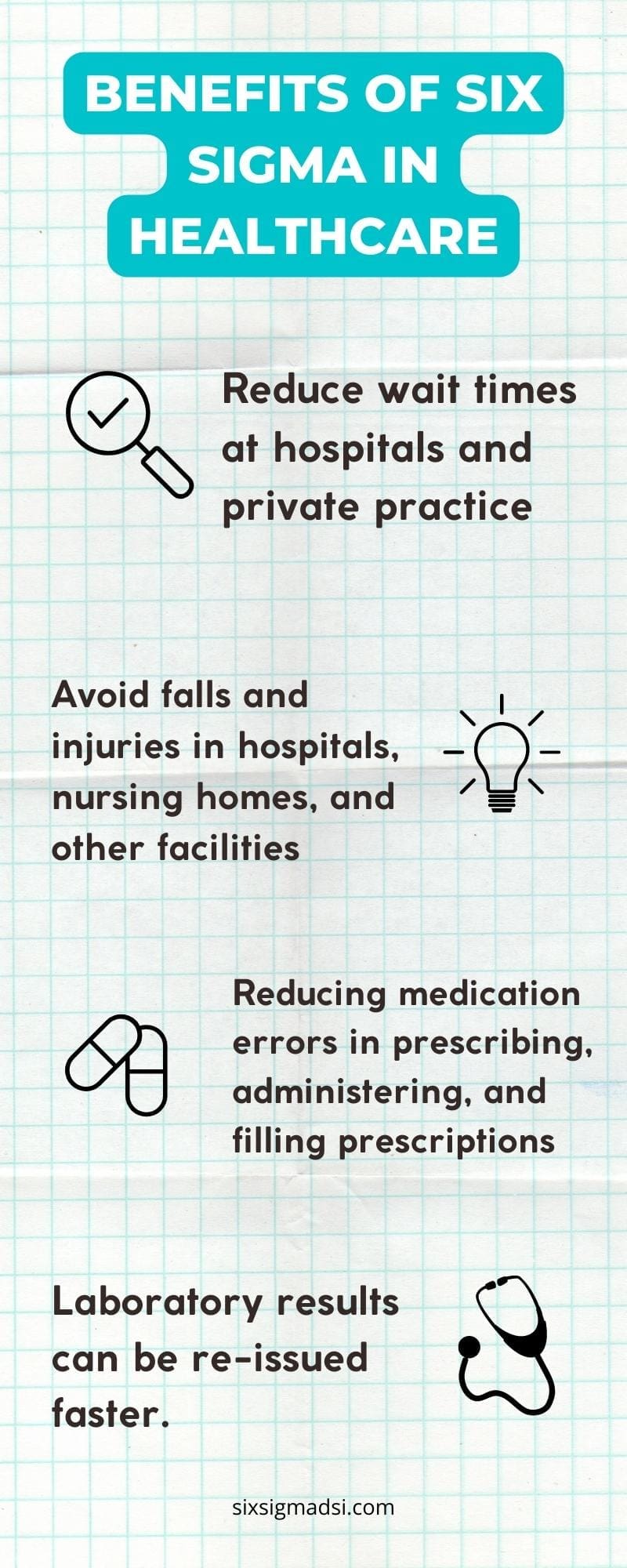 BENEFITS OF SIX SIGMA IN HEALTHCARE

Reduce wait times at hospitals and private practice

Avoid falls and injuries in hospitals, nursing homes, and other facilities

Reducing medication errors in prescribing, administering, and filling prescriptions

Laboratory results can be re-issued faster.

sixsigmadsi.com