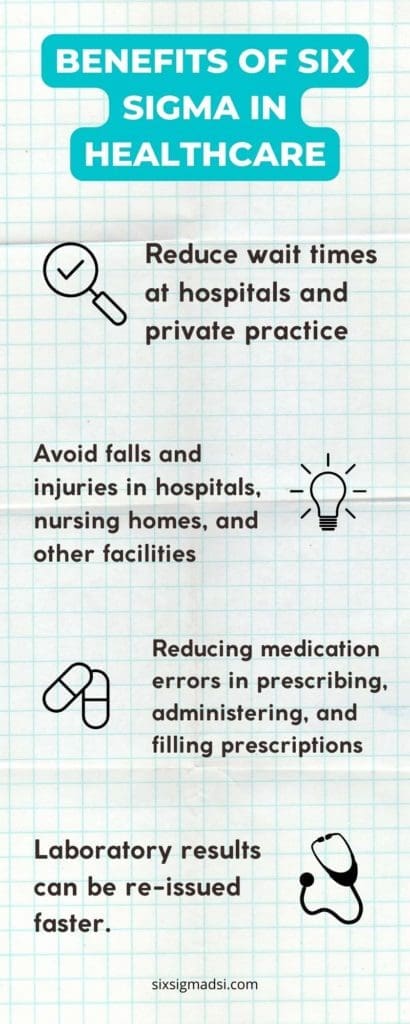 BENEFITS OF SIX SIGMA IN HEALTHCARE

Reduce wait times at hospitals and private practice

Avoid falls and injuries in hospitals, nursing homes, and other facilities

Reducing medication errors in prescribing, administering, and filling prescriptions

Laboratory results can be re-issued faster.

sixsigmadsi.com