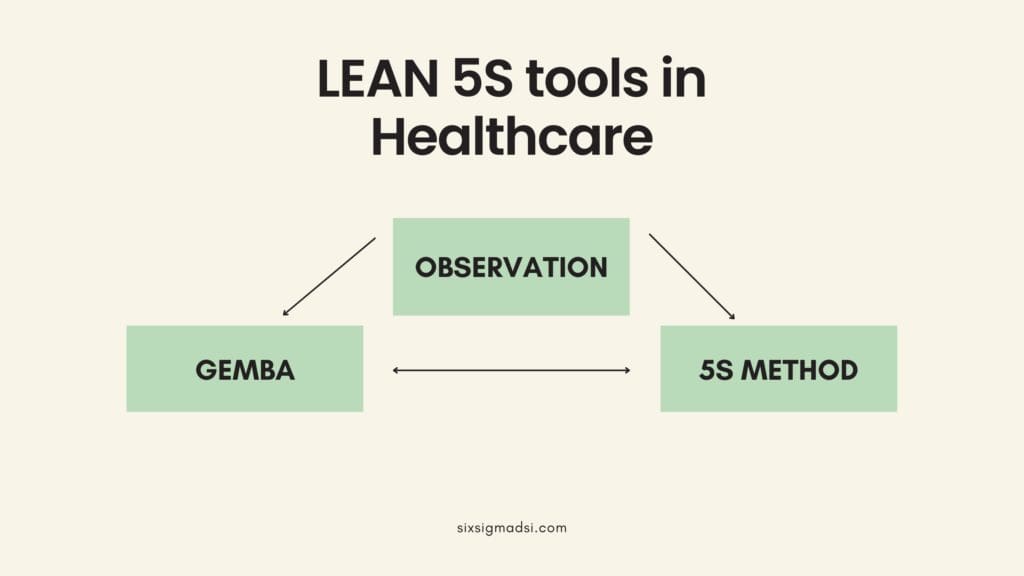 LEAN 5S tools in Healthcare

OBSERVATION

GEMBA

5S METHOD

sixsigmadsi.com