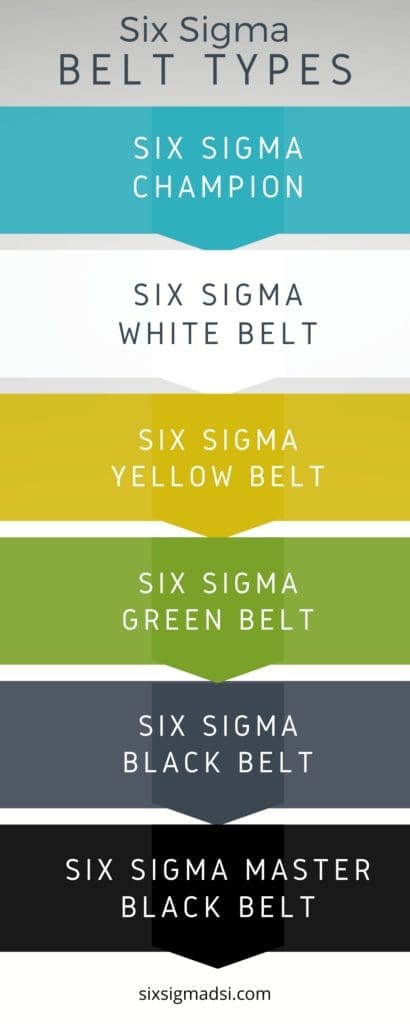 Six Sigma
BELT TYPES

SIX SIGMA
CHAMPION

SIX SIGMA
WHITE BELT

SIX SIGMA
YELLOW BELT

SIX SIGMA
GREEN BELT

SIX SIGMA
BLACK BELT

SIX SIGMA MASTER
BLACK BELT

sixsigmadsi.com