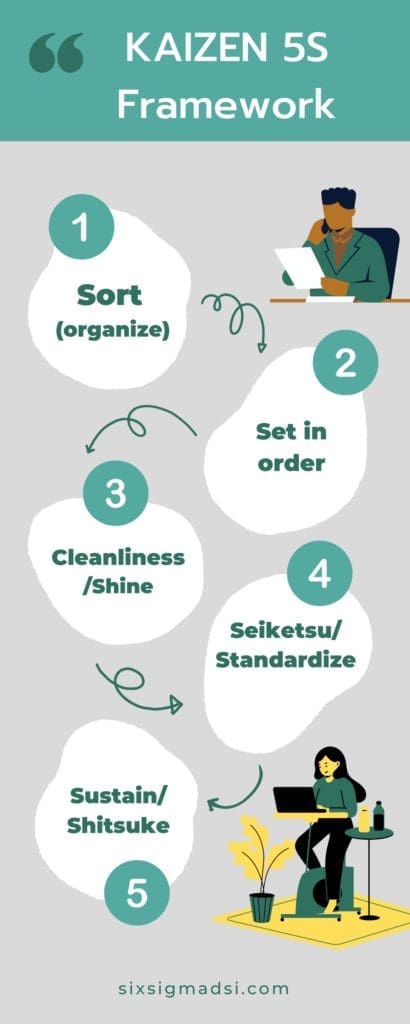 KAIZEN 5S Framework

1

Sort (organize)

2

Set in order

3

Cleanliness /Shine

4

Seiketsu/ Standardize

Sustain/ Shitsuke

5

sixsigmadsi.com