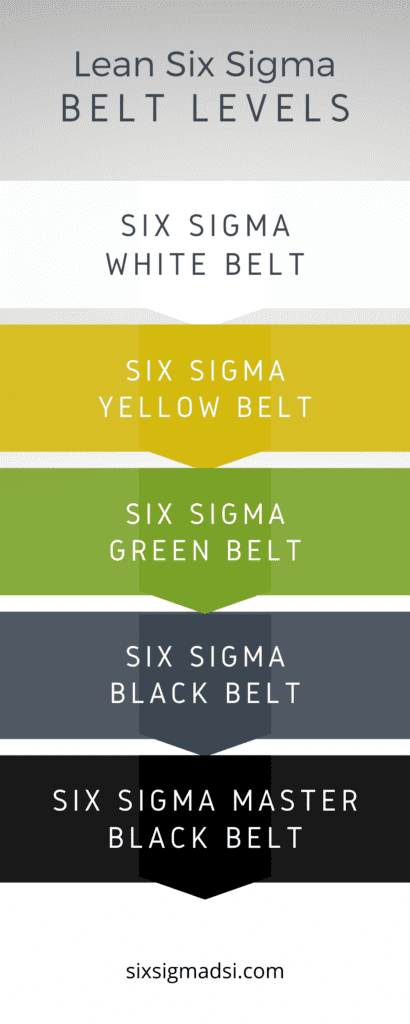 Lean Six Sigma
BELT LEVELS

SIX SIGMA
WHITE BELT

SIX SIGMA
YELLOW BELT

SIX SIGMA
GREEN BELT

SIX SIGMA
BLACK BELT

SIX SIGMA MASTER
BLACK BELT

sixsigmadsi.com