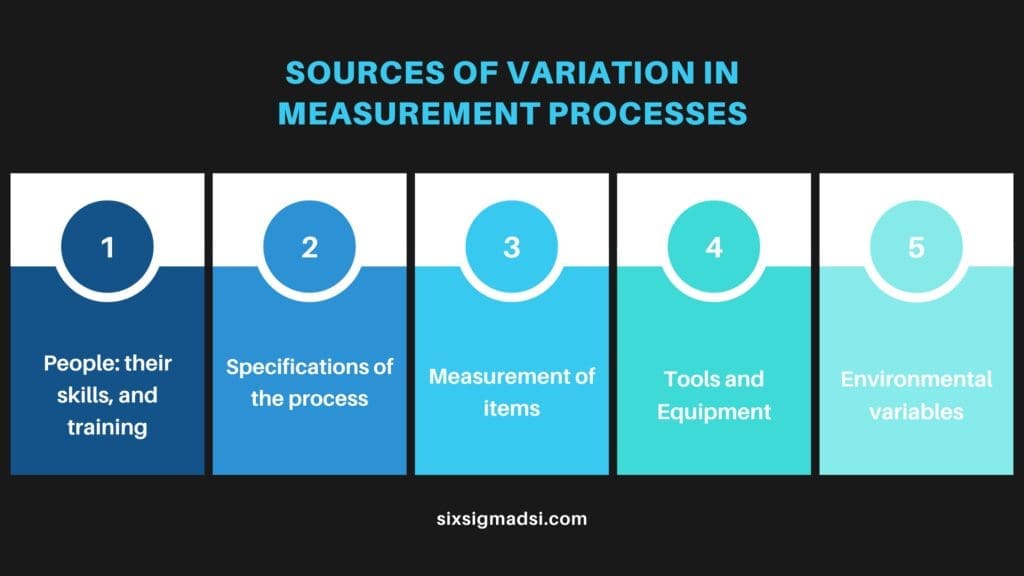 SOURCES OF VARIATION IN MEASUREMENT PROCESSES

1

People: their skills, and training

2

Specifications of the process

3

Measurement of items

4

Tools and Equipment

5

Environmental variables

sixsigmadsi.com