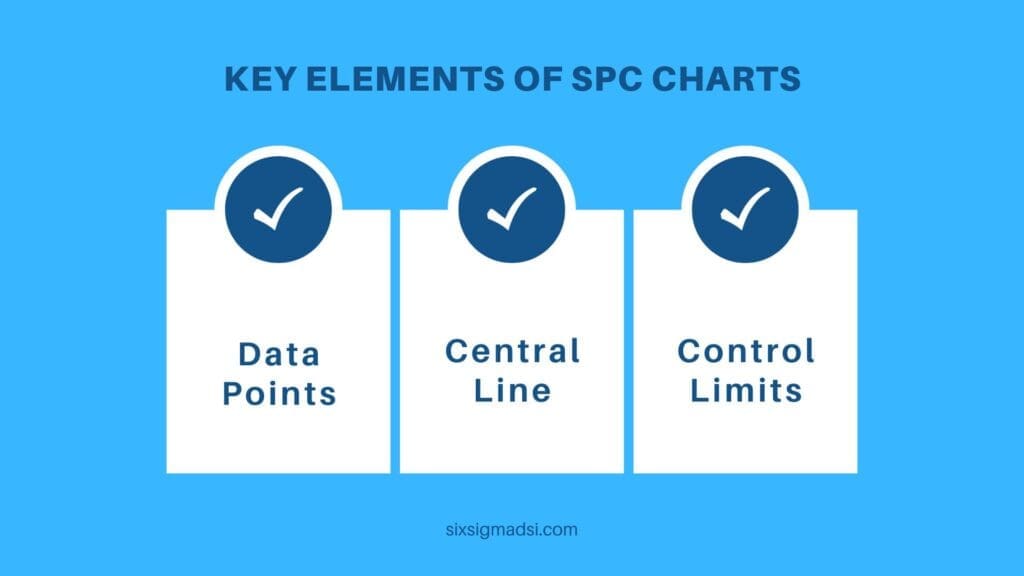 KEY ELEMENTS OF SPC CHARTS

Data Points

Central Line

Control Limits

sixsigmadsi.com